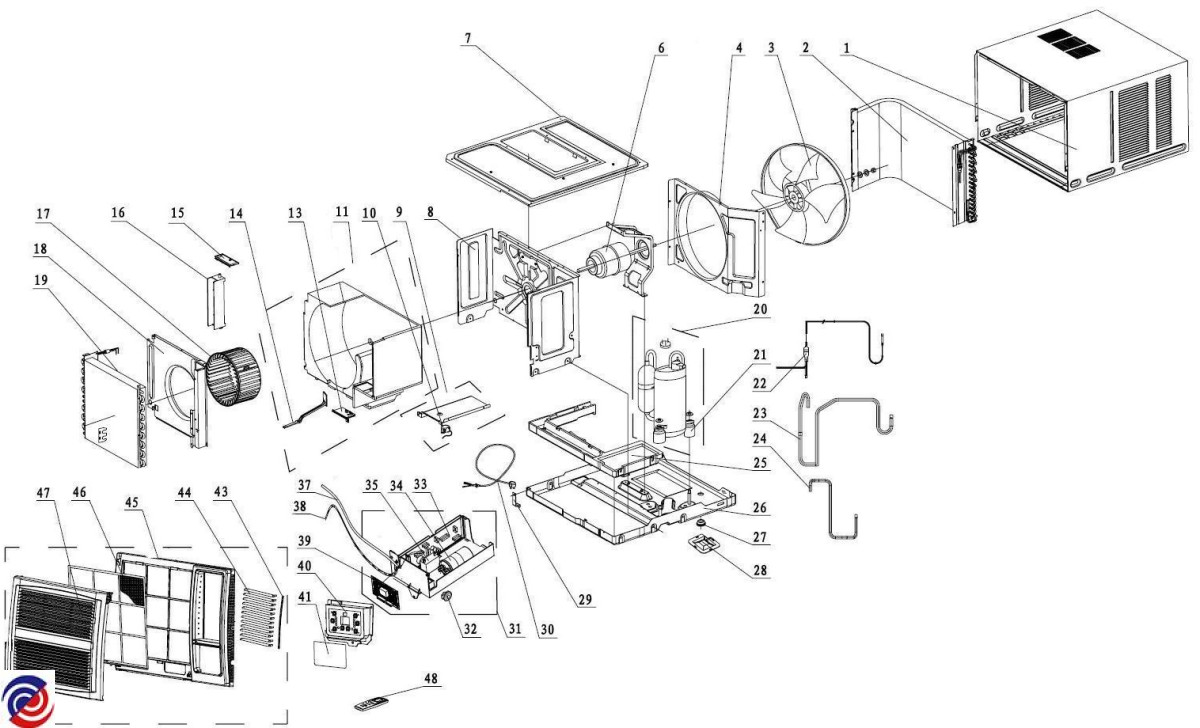 7
6
4
3
2
1
17
16
15
14
13
11
10
9
8
18
19
20
21
22
23
24
25
26
27
28
37
38
35
34
33
39
40
41
32
31
30
29
47
46
45
44
43
48